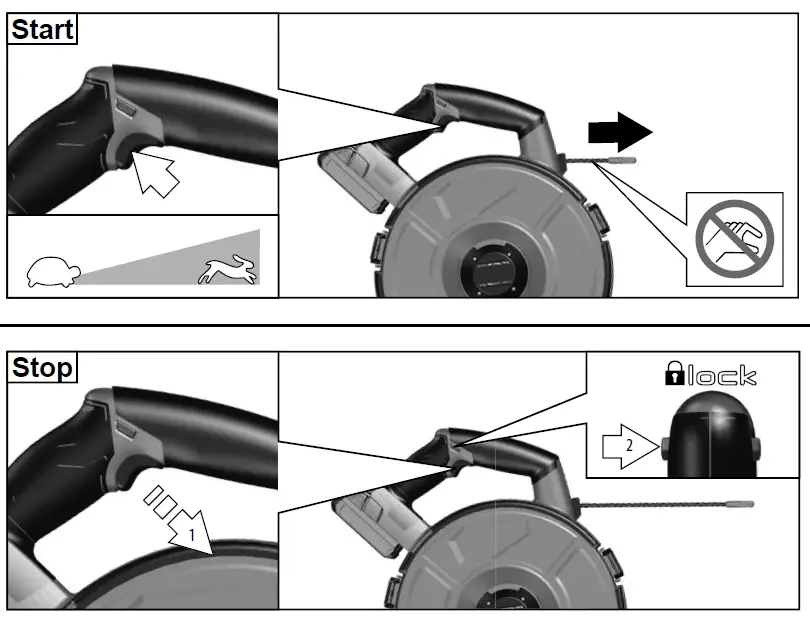 Start

Stop

lock

2

1