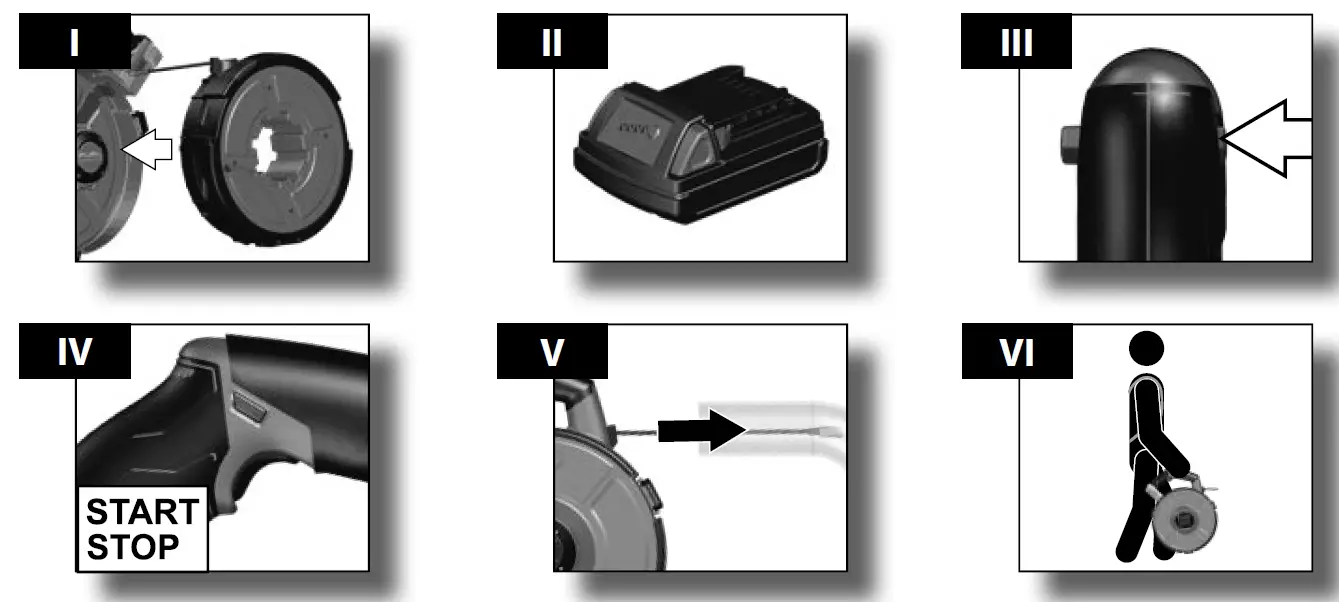 I

II

III

IV

START
STOP

V

VI