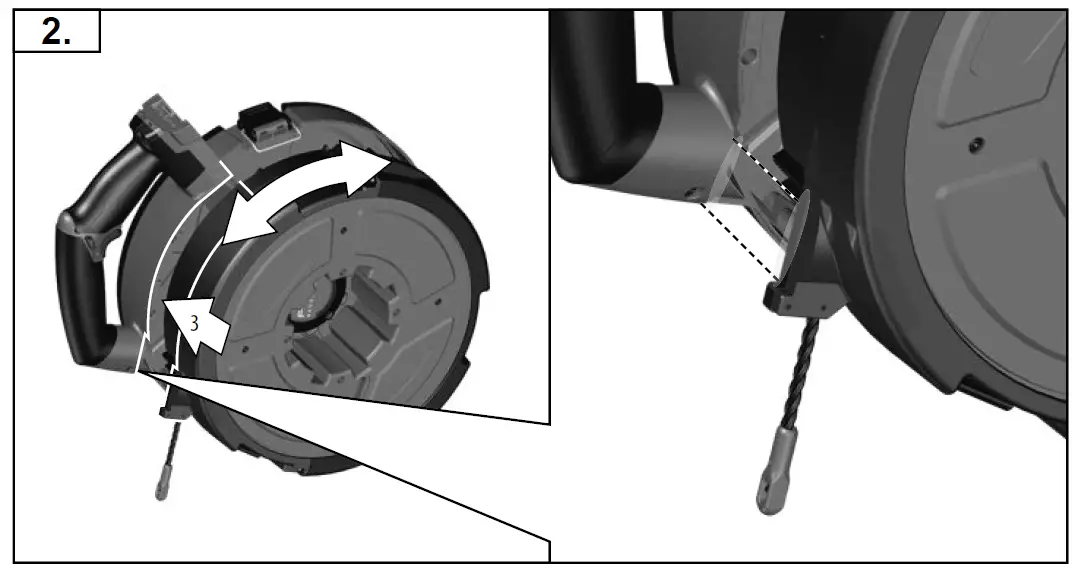 2.

3