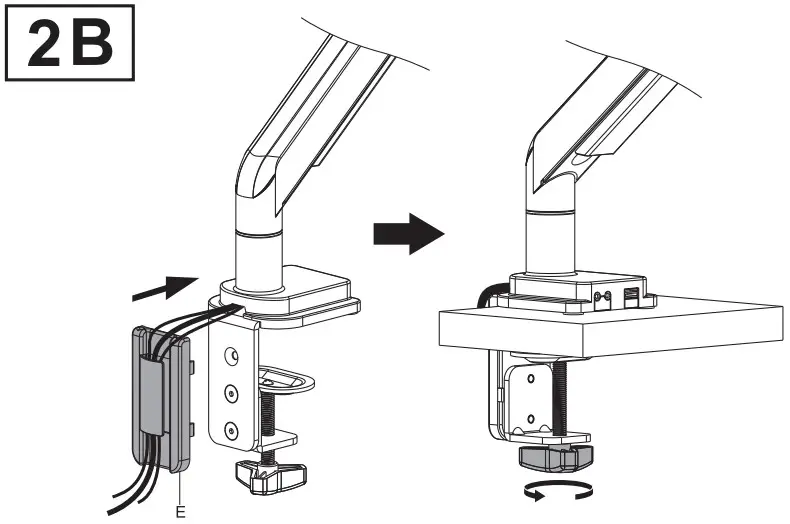 2B

E