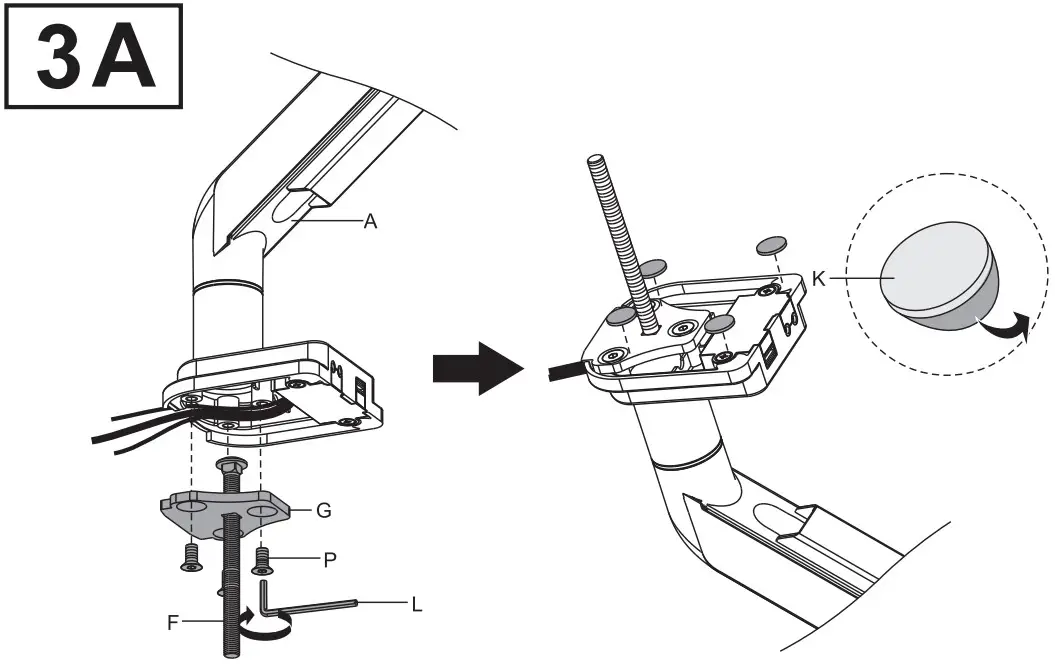 3A

A

G

P

L

F

K