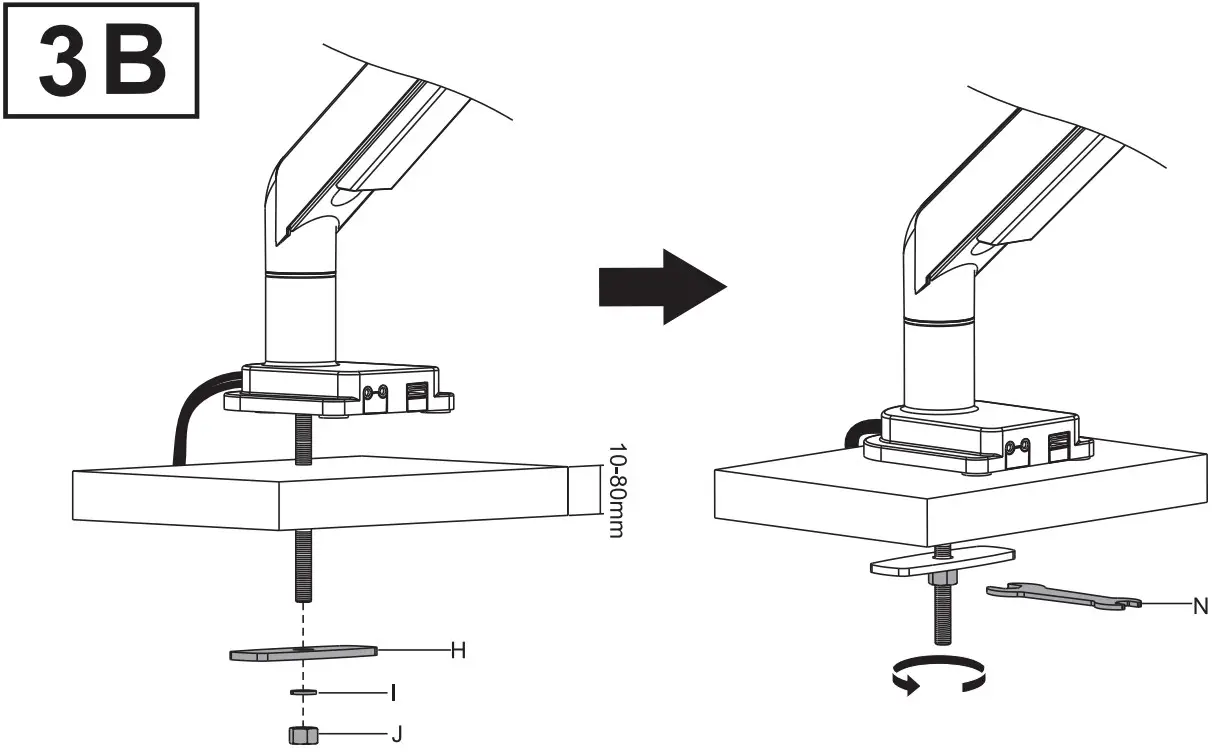 3B

10-80mm

H

I

J

N