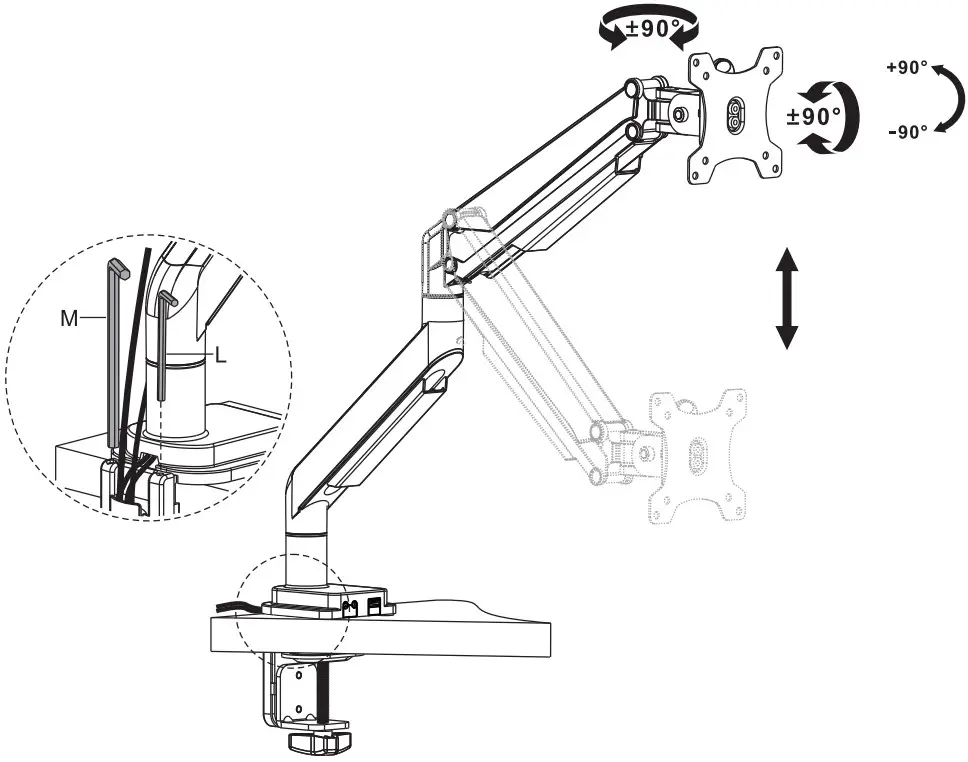 ±90°

±90°

+90°

-90°

M

L