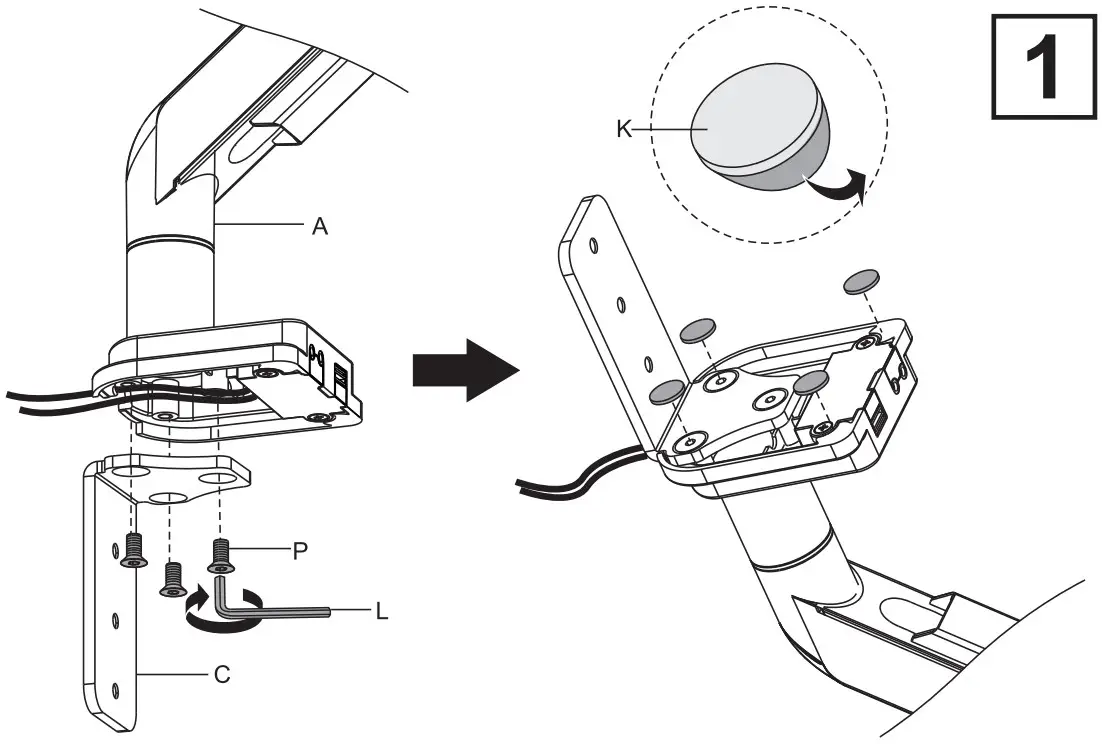 1

K

A

P

L

C