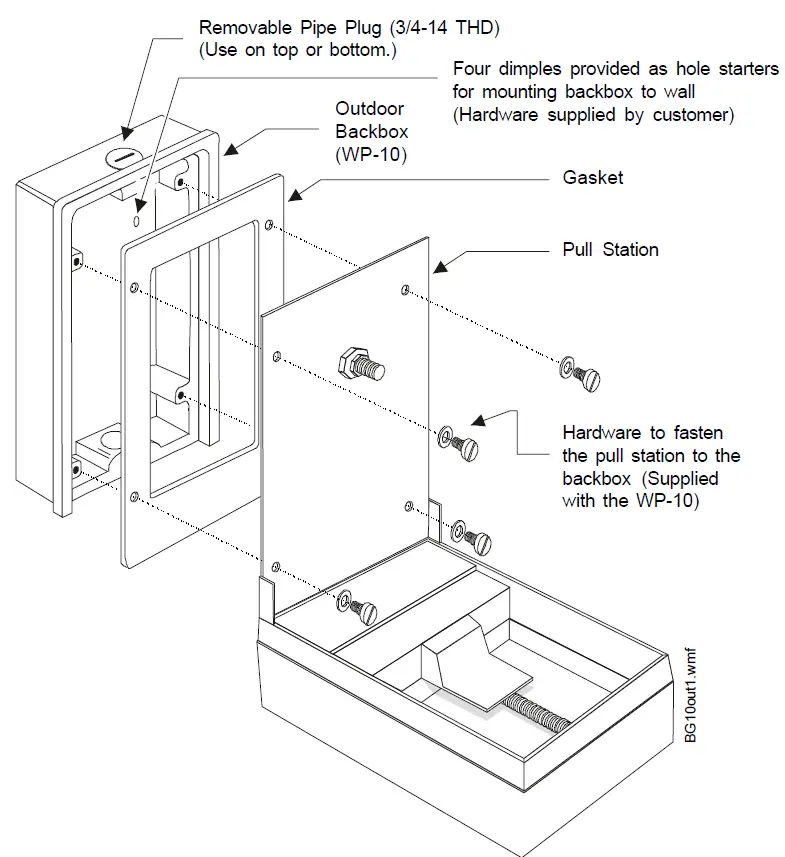 Removable Pipe Plug (3/4-14 THD)
(Use on top or bottom.)

Four dimples provided as hole starters for mounting backbox to wall
(Hardware supplied by customer)

Outdoor Backbox (WP-10)

Gasket

Pull Station

Hardware to fasten the pull station to the backbox (Supplied with the WP-10)

BG10out1.wmf