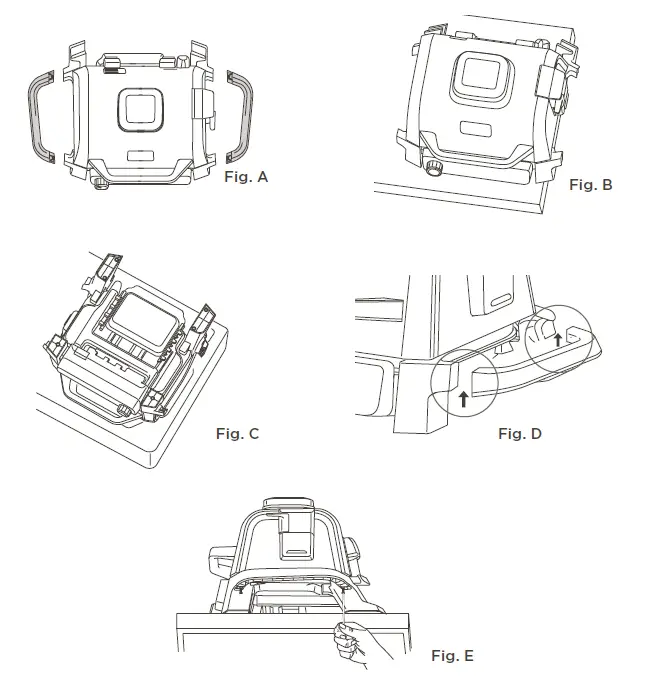 Fig. A

Fig. B

Fig. C

Fig. D

Fig. E