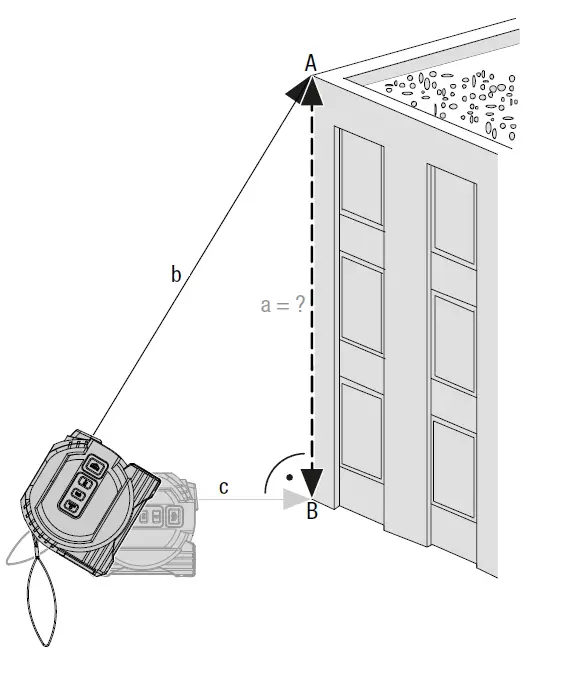 A
b
a = ?
c
B