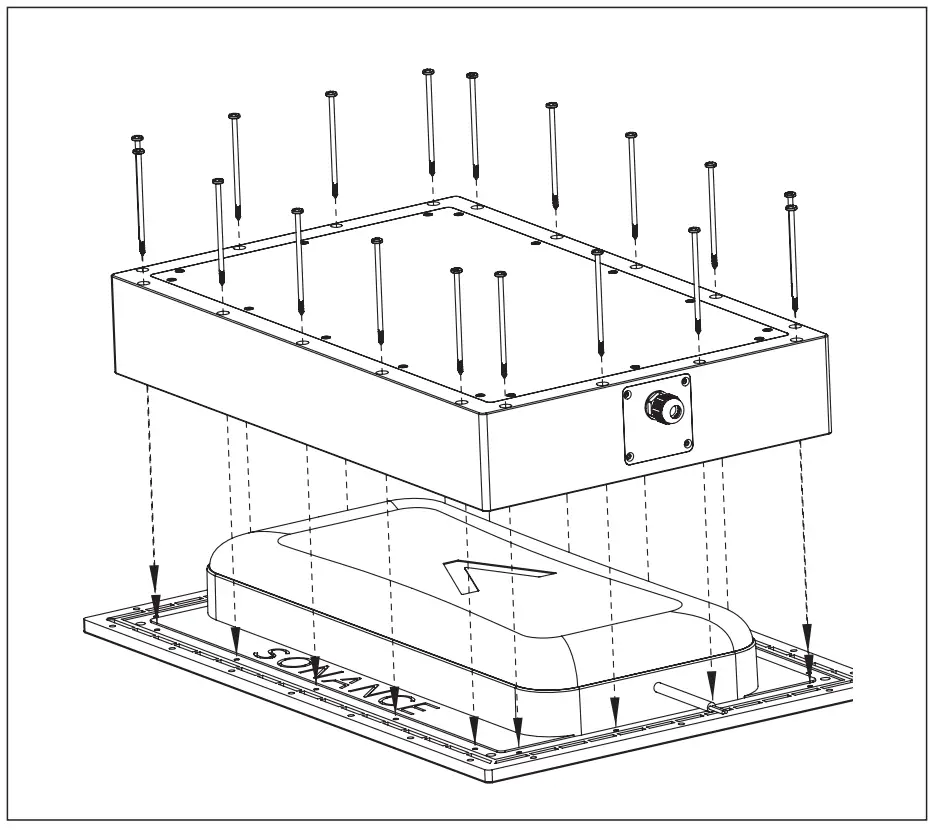 SONANCE