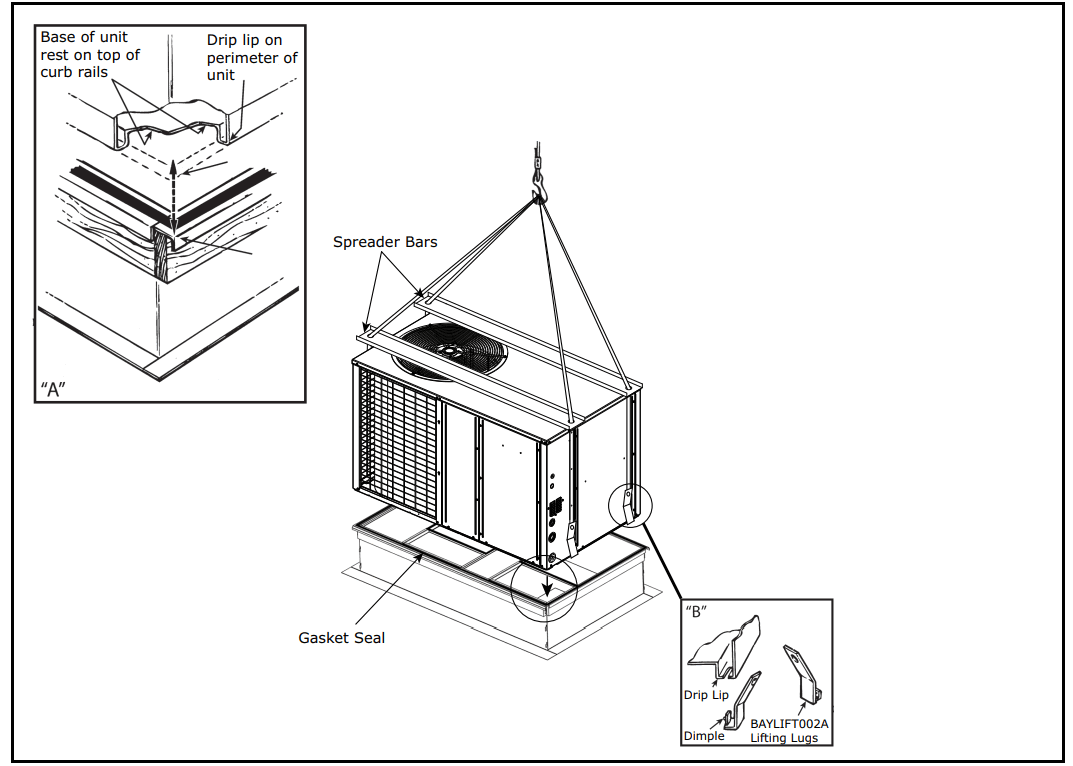 Base of unit rest on top of curb rails

Drip lip on perimeter of unit

"A"

Spreader Bars

Gasket Seal

"B"

Drip Lip

Dimple

BAYLIFT002A Lifting Lugs