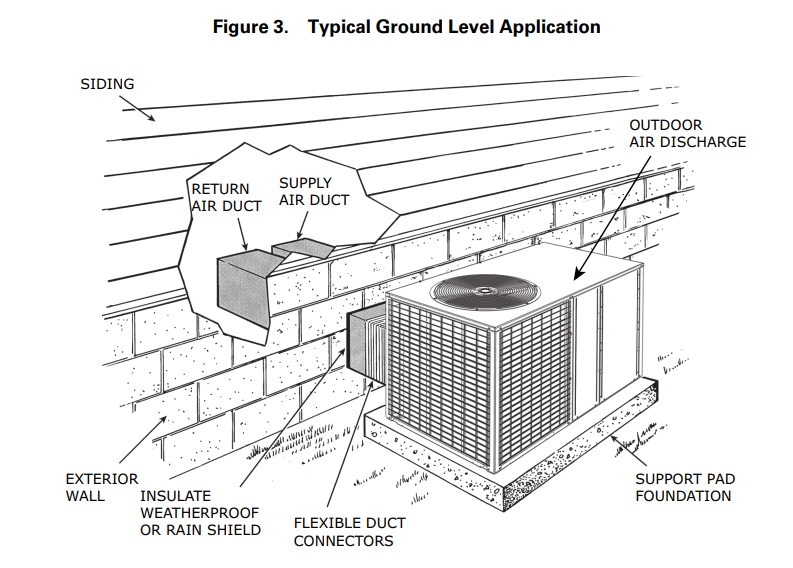 Figure 3. Typical Ground Level Application

SIDING

OUTDOOR AIR DISCHARGE

RETURN AIR DUCT

SUPPLY AIR DUCT

EXTERIOR WALL

INSULATE WEATHERPROOF OR RAIN SHIELD

FLEXIBLE DUCT CONNECTORS

SUPPORT PAD FOUNDATION