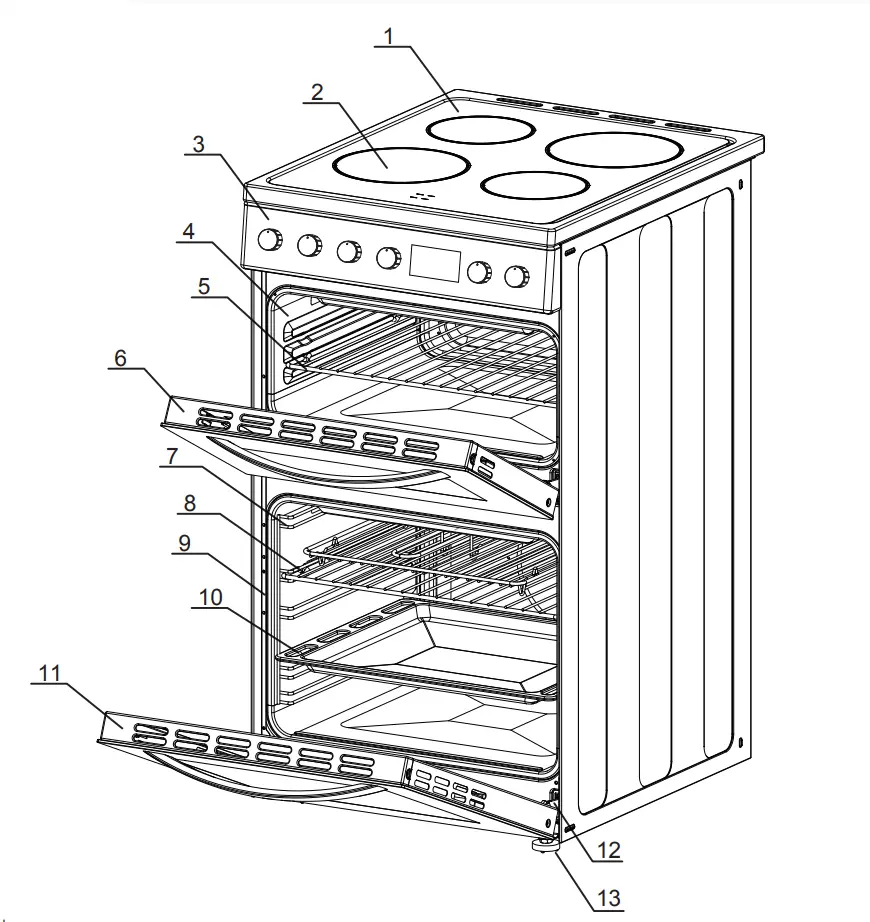 1
2
3
4
5
6
7
8
9
10
11
12
13