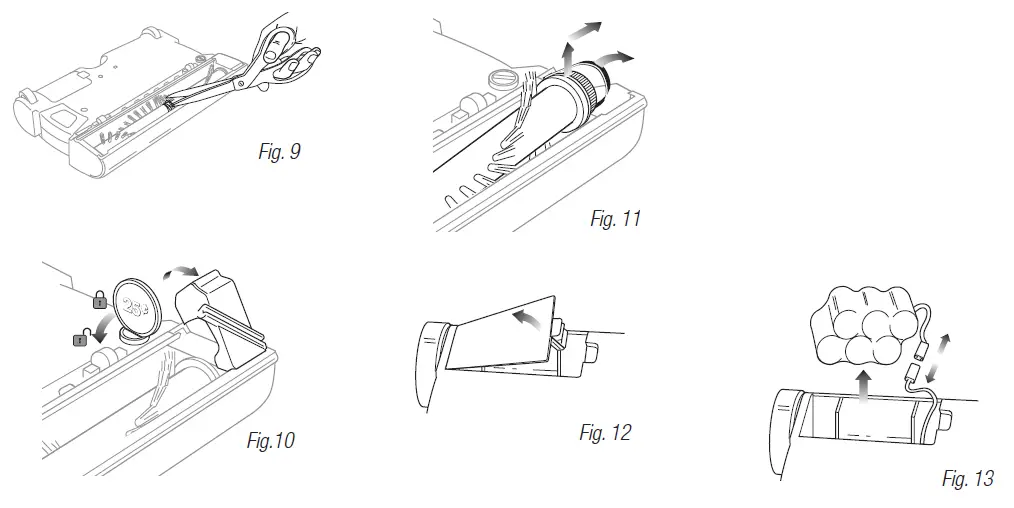 Fig. 9

Fig. 11

25¢

Fig.10

Fig. 12

Fig. 13