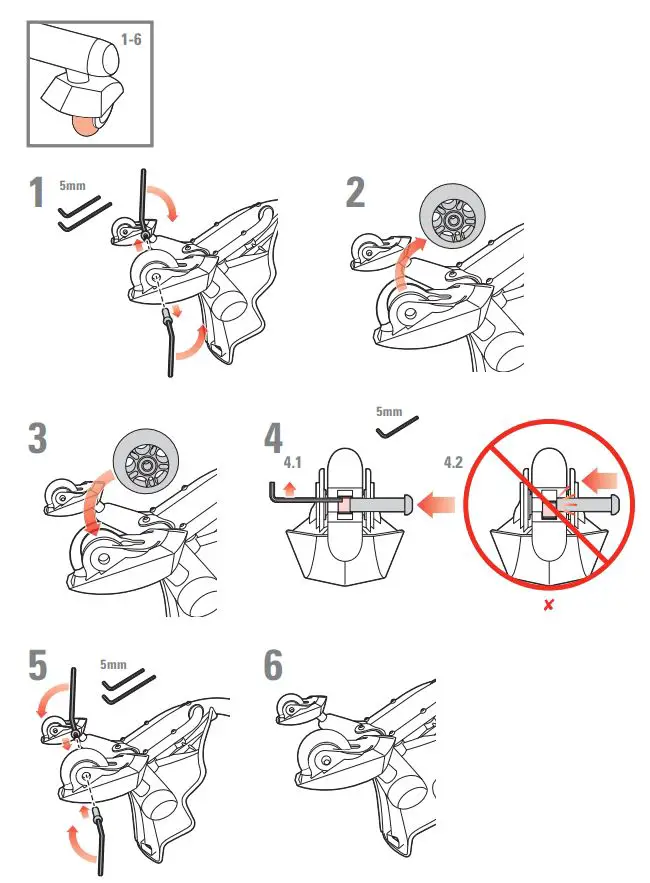 1-6

1
5mm

2

3

4
5mm
4.1
4.2
×

5
5mm

6