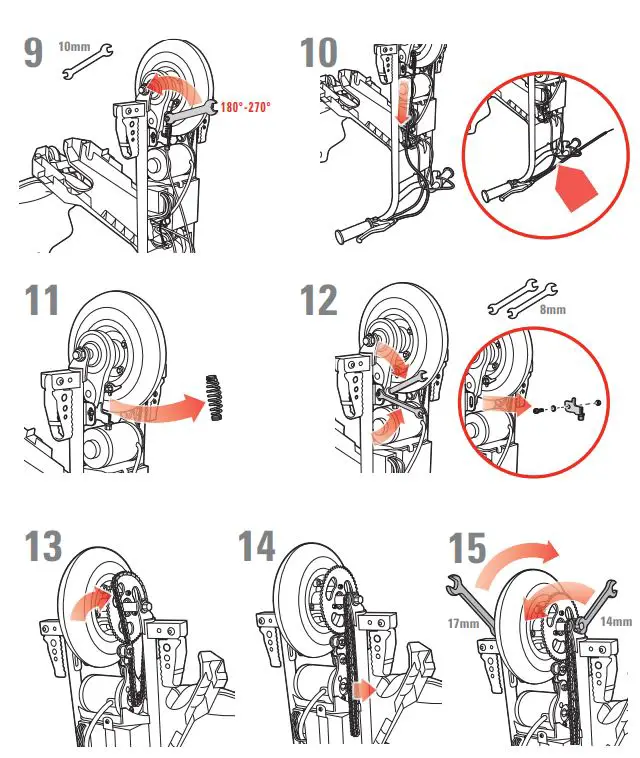 9
10mm
180°-270°

10

11

12
8mm

13

14

15
17mm
14mm