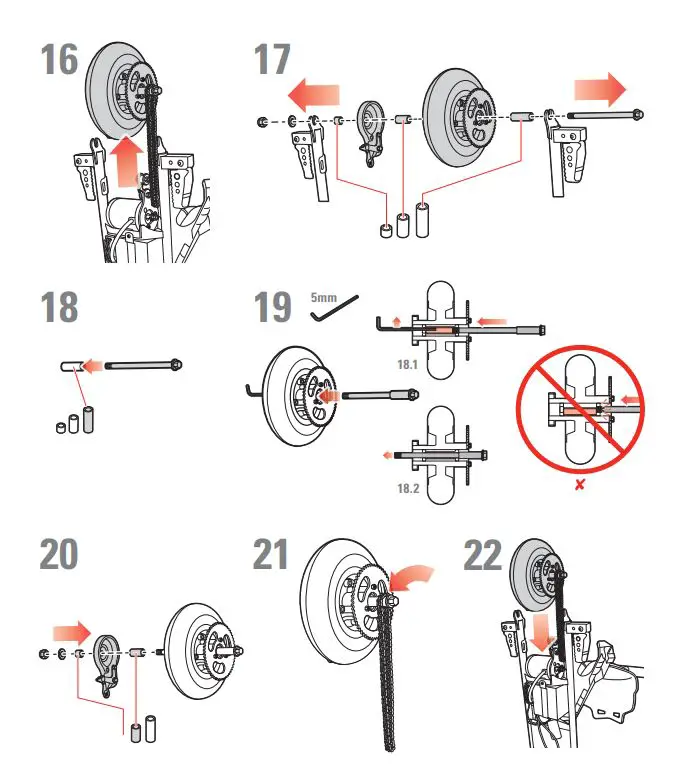 16

17

18

19

5mm

18.1

18.2

20

21

22