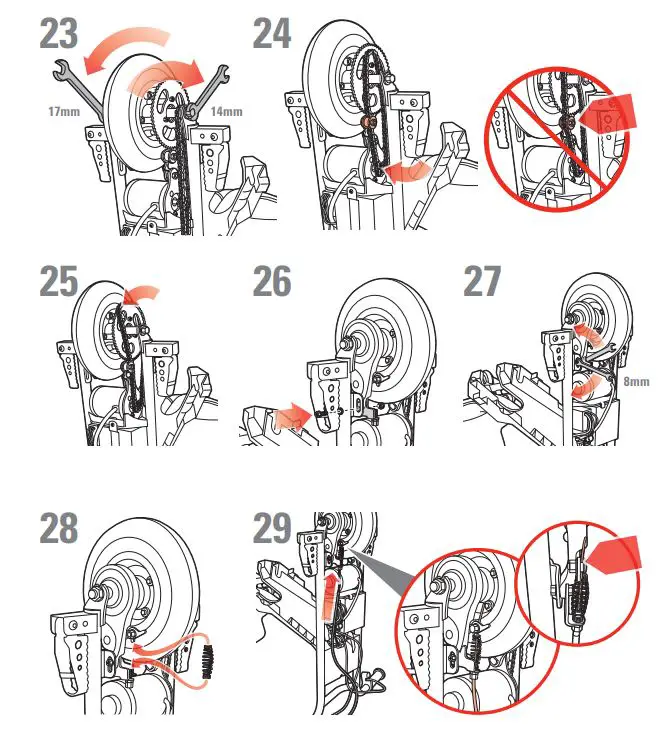 23

17mm

14mm

24

25

26

27

8mm

28

29