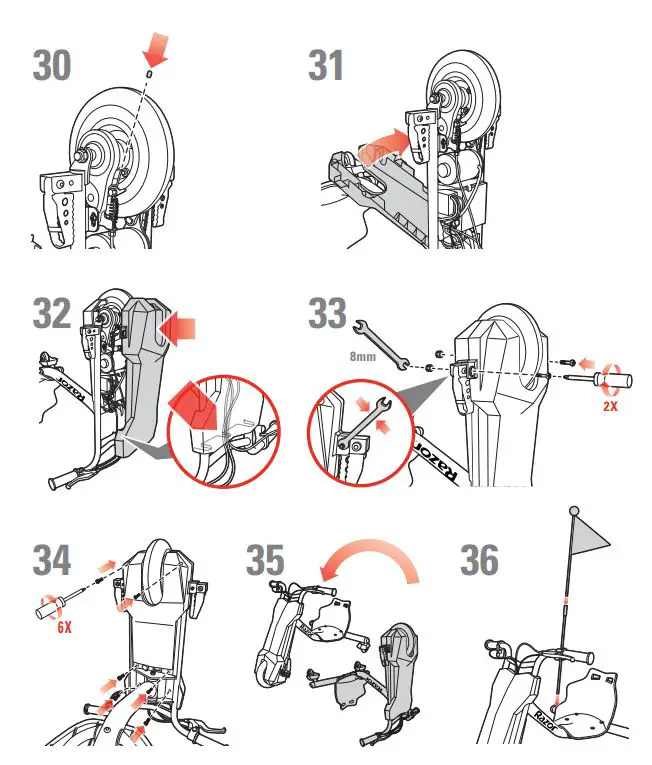 30

31

32

Razor

33

8mm

2X

Razor

34

6X

35

Razor

36

Razor