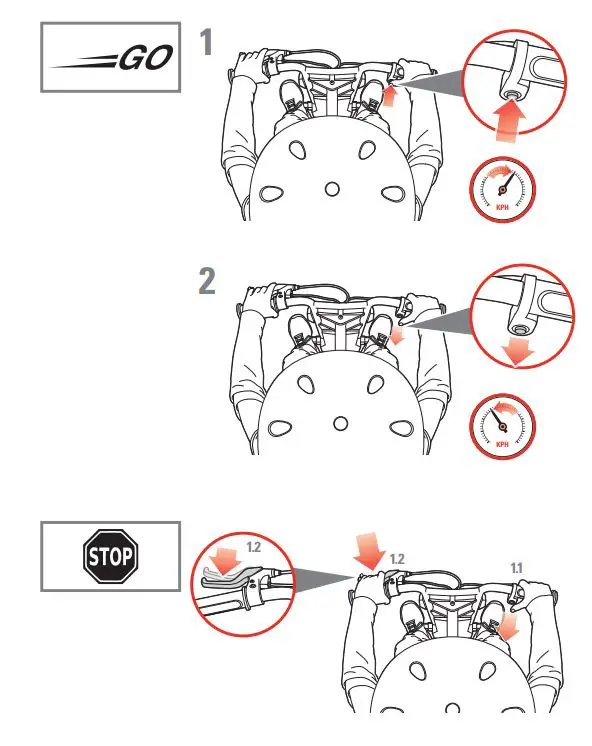 GO

1

KPH

2

KPH

STOP

1.2

1.2

1.1