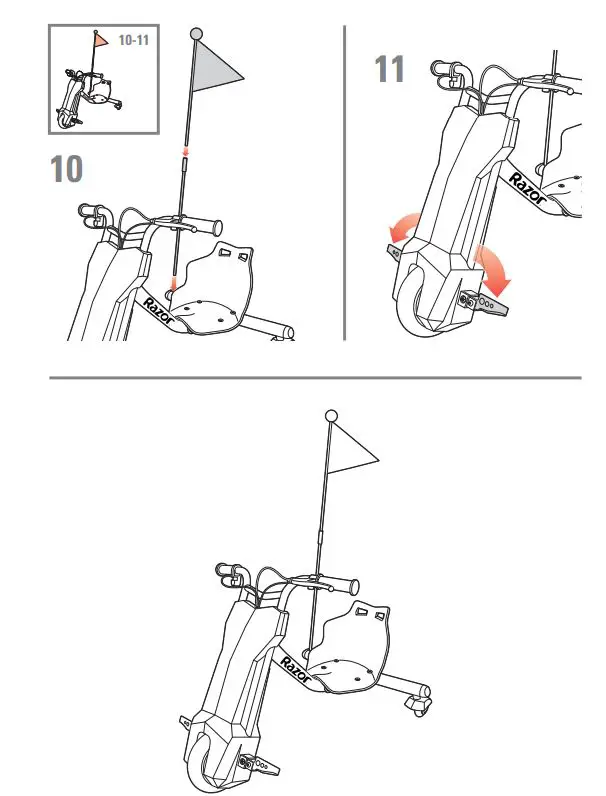 10-11

10

Razor

11

Razor

Razor