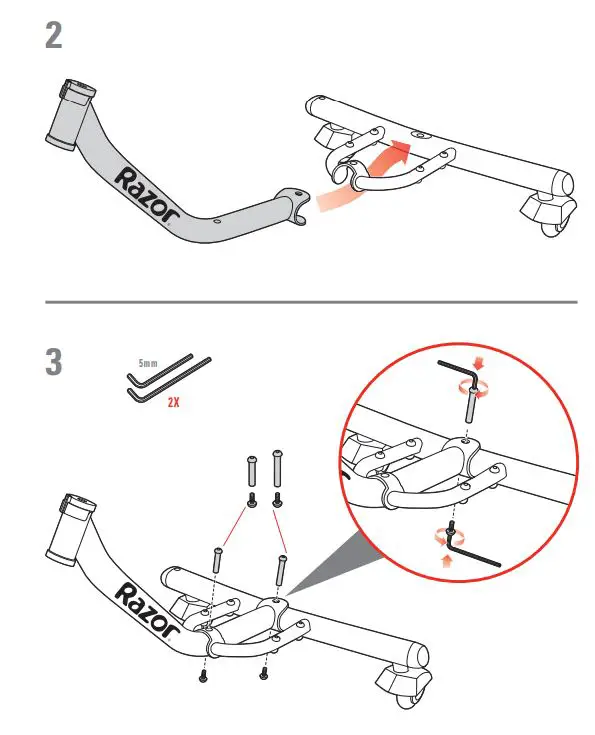 2

Razor

3

5mm

2X

Razor