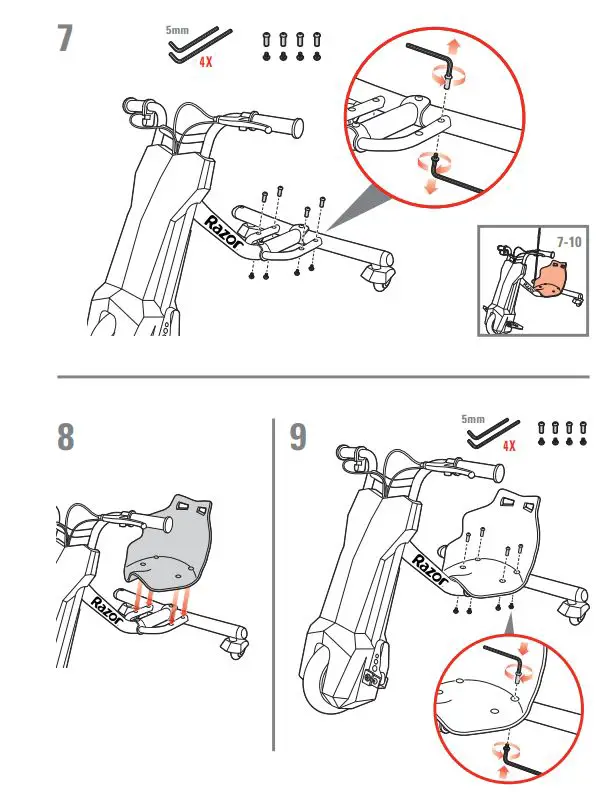 7

5mm

4X

Razor

7-10

8

Razor

9

5mm

4X

Razor