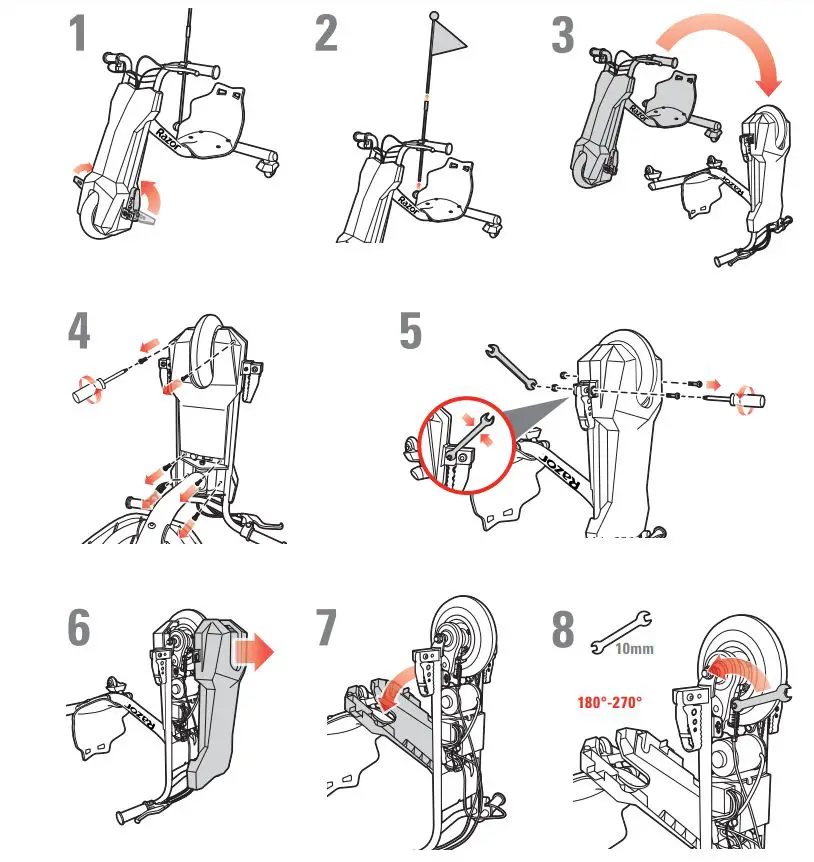 1

Razor

2

Razor

3

Razor

Razor

4

5

Razor

6

Razor

7

8

10mm

180°-270°