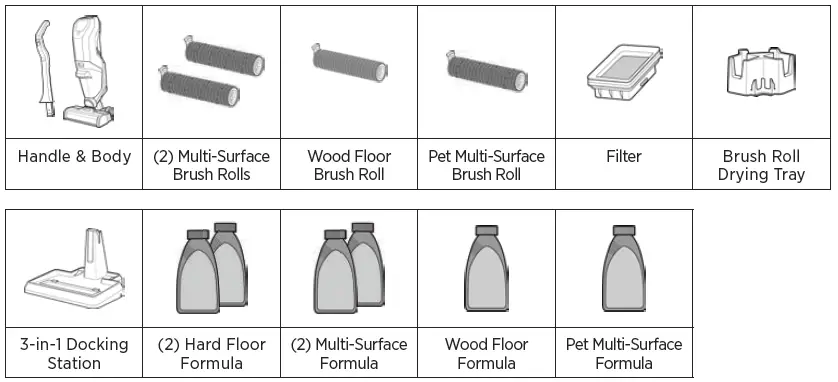 | Handle & Body | (2) Multi-Surface Brush Rolls | Wood Floor Brush Roll | Pet Multi-Surface Brush Roll | Filter | Brush Roll Drying Tray |
|---|---|---|---|---|---|

| 3-in-1 Docking Station | (2) Hard Floor Formula | (2) Multi-Surface Formula | Wood Floor Formula | Pet Multi-Surface Formula |
|---|---|---|---|---|