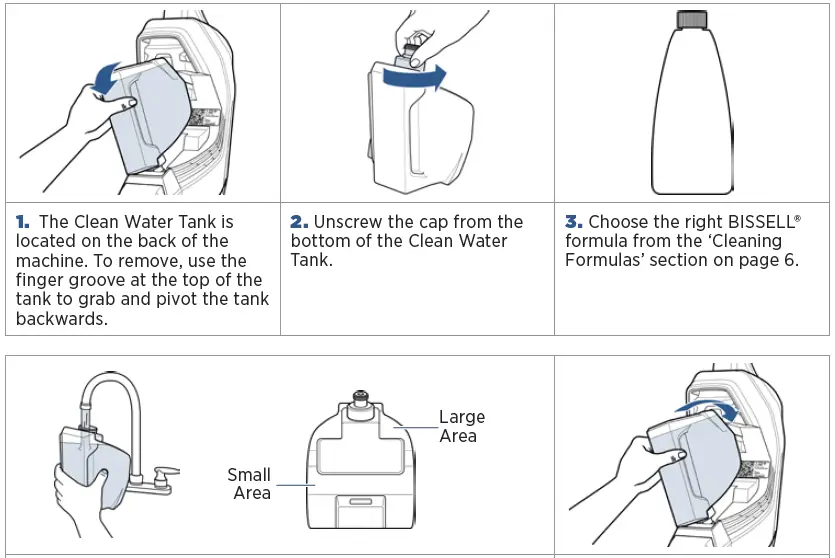 **1.** The Clean Water Tank is located on the back of the machine. To remove, use the finger groove at the top of the tank to grab and pivot the tank backwards.

**2.** Unscrew the cap from the bottom of the Clean Water Tank.

**3.** Choose the right BISSELL® formula from the 'Cleaning Formulas' section on page 6.

Large Area

Small Area