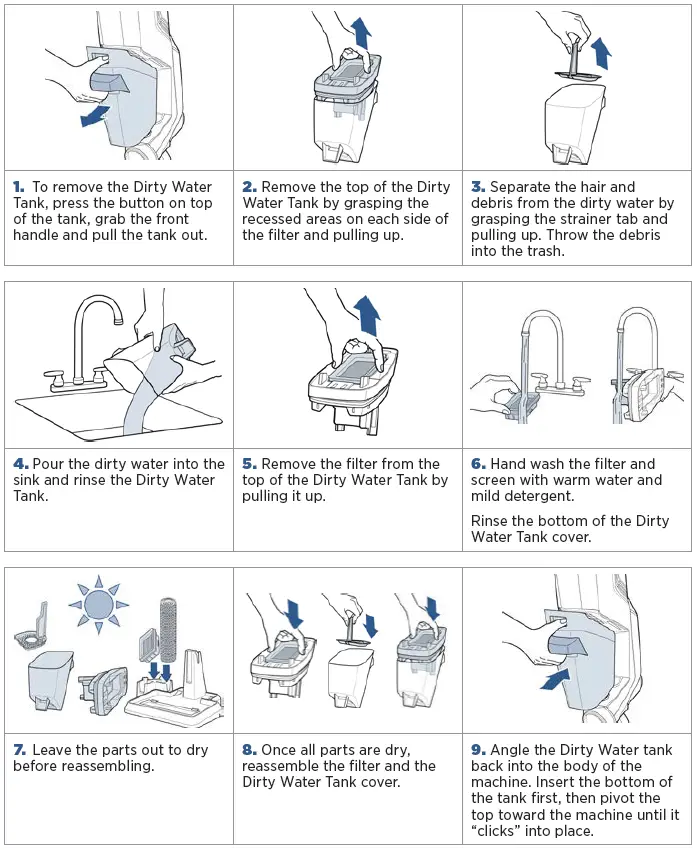 1. To remove the Dirty Water Tank, press the button on top of the tank, grab the front handle and pull the tank out.

2. Remove the top of the Dirty Water Tank by grasping the recessed areas on each side of the filter and pulling up.

3. Separate the hair and debris from the dirty water by grasping the strainer tab and pulling up. Throw the debris into the trash.

4. Pour the dirty water into the sink and rinse the Dirty Water Tank.

5. Remove the filter from the top of the Dirty Water Tank by pulling it up.

6. Hand wash the filter and screen with warm water and mild detergent.

Rinse the bottom of the Dirty Water Tank cover.

7. Leave the parts out to dry before reassembling.

8. Once all parts are dry, reassemble the filter and the Dirty Water Tank cover.

9. Angle the Dirty Water tank back into the body of the machine. Insert the bottom of the tank first, then pivot the top toward the machine until it "clicks" into place.