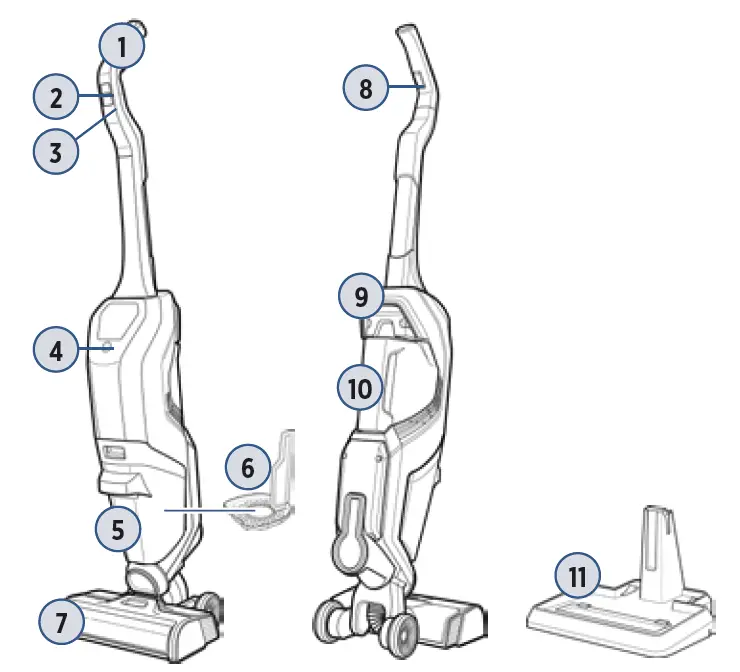 1
2
3
4
5
6
7
8
9
10
11