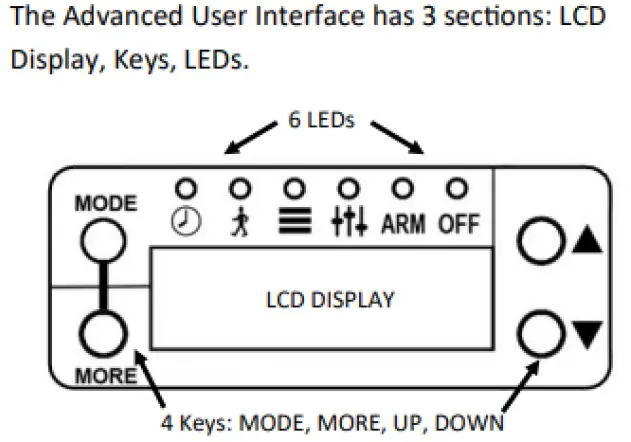 The Advanced User Interface has 3 sections: LCD Display, Keys, LEDs.

6 LEDs

MODE

ARM OFF

LCD DISPLAY

MORE

4 Keys: MODE, MORE, UP, DOWN