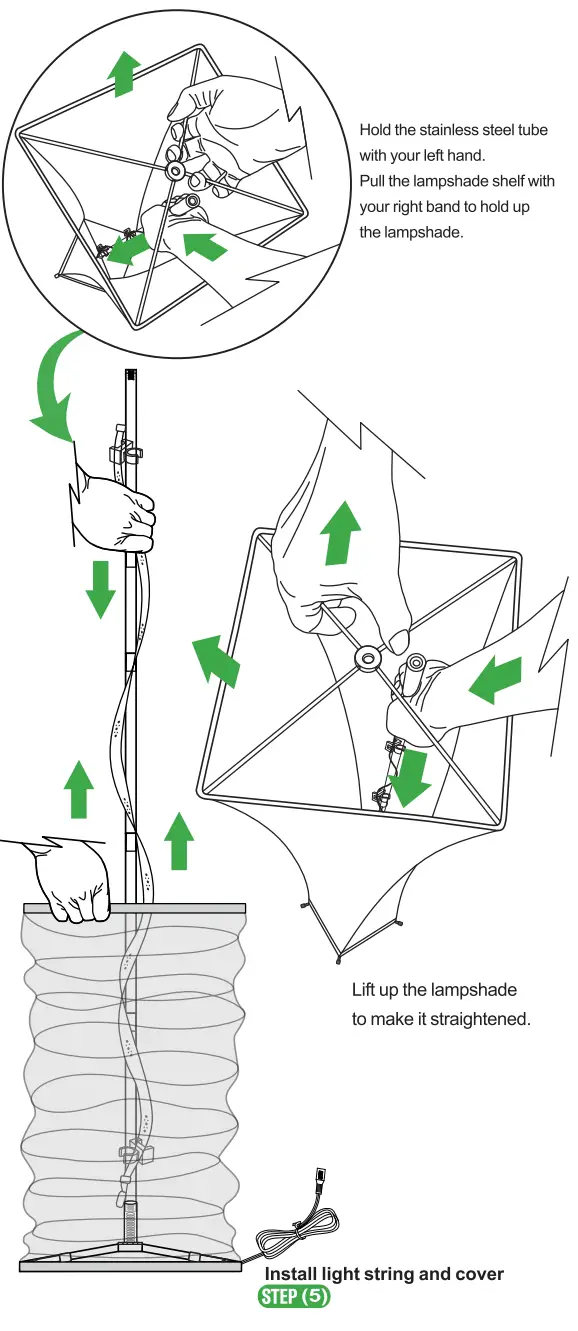 Hold the stainless steel tube with your left hand.
Pull the lampshade shelf with your right band to hold up the lampshade.

Lift up the lampshade to make it straightened.

Install light string and cover
STEP (5)