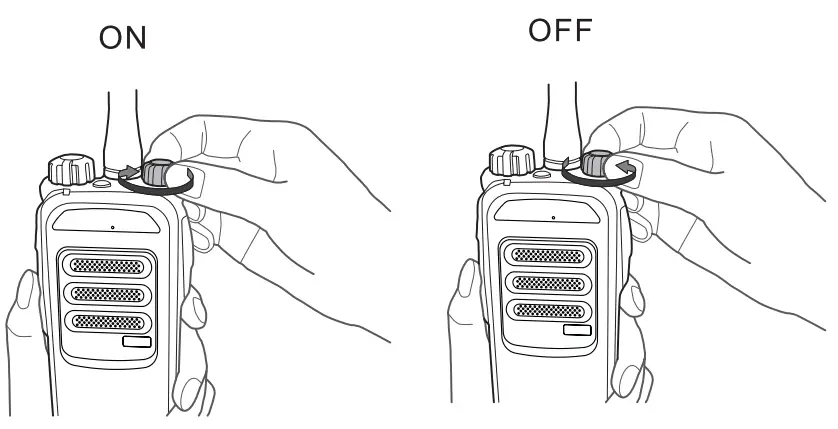 ON

OFF