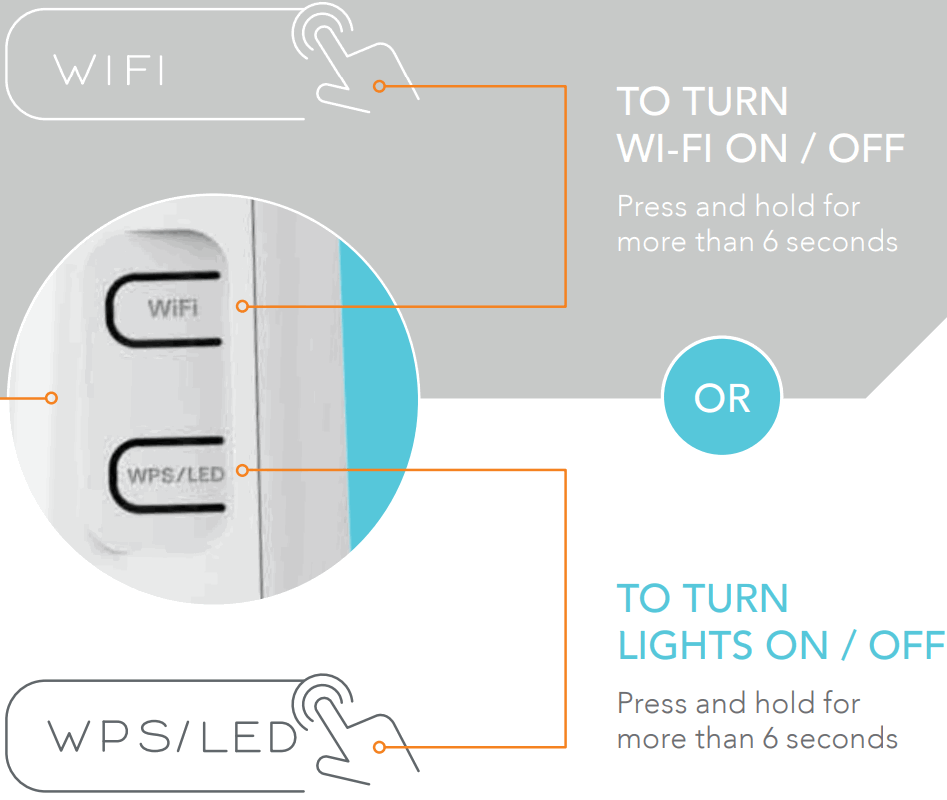 WIFI

TO TURN WI-FI ON / OFF

Press and hold for more than 6 seconds

WiFi

OR

WPS/LED

TO TURN LIGHTS ON / OFF

Press and hold for more than 6 seconds

WPS/LED