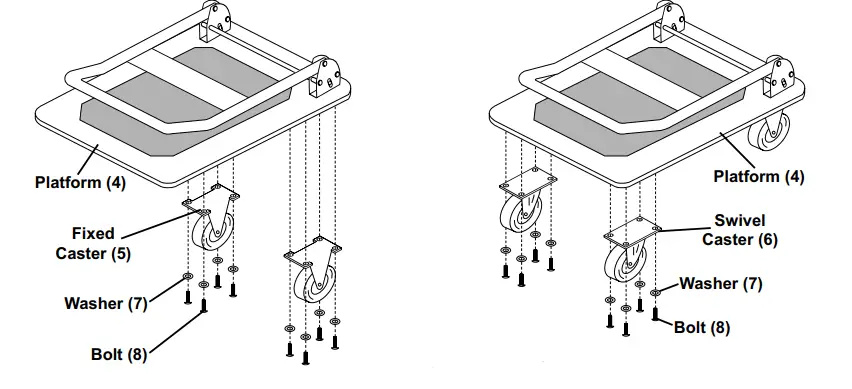 Platform (4)

Fixed Caster (5)

Washer (7)

Bolt (8)

Platform (4)

Swivel Caster (6)

Washer (7)

Bolt (8)