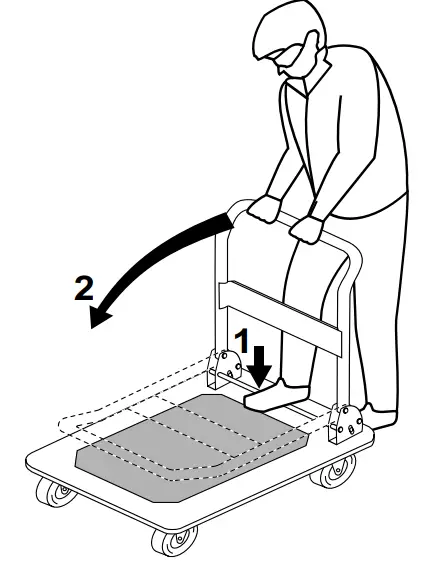 2

1