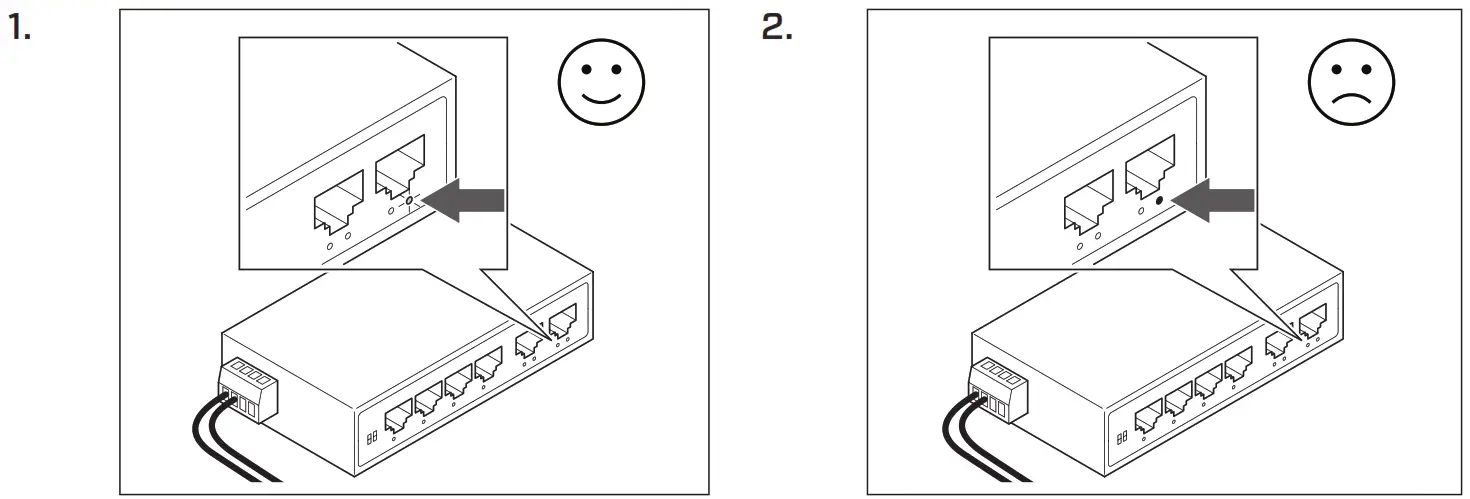 1.

2.