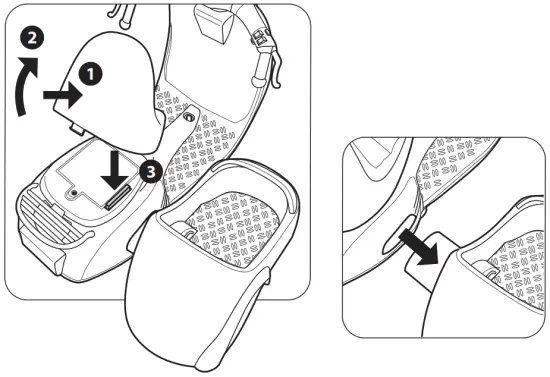 2
1
3