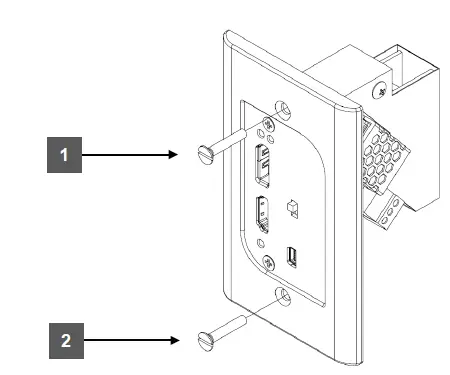 1

2