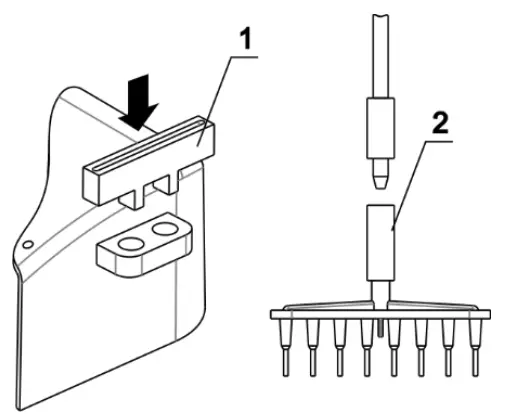 1

2