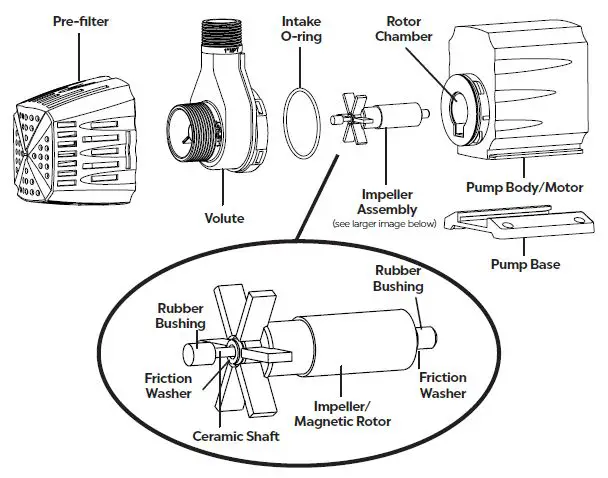 Pre-filter

Intake O-ring

Rotor Chamber

Volute

Impeller Assembly
(see larger image below)

Pump Body/Motor

Pump Base

Rubber Bushing

Rubber Bushing

Friction Washer

Friction Washer

Impeller/ Magnetic Rotor

Ceramic Shaft