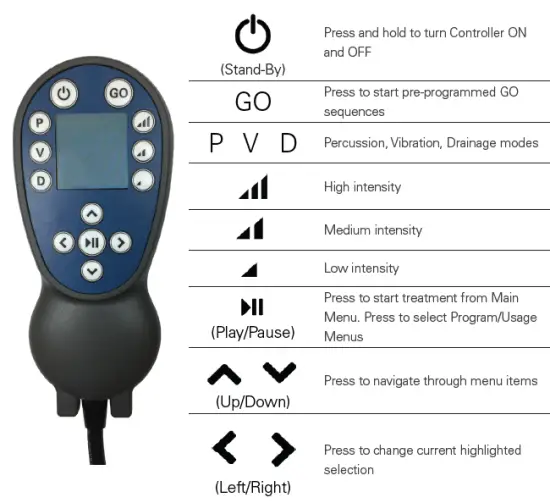 GO
P
V
D

| | |
|---|---|
| (Stand-By) | Press and hold to turn Controller ON and OFF |
| GO | Press to start pre-programmed GO sequences |
| P V D | Percussion, Vibration, Drainage modes |
| | High intensity |
| | Medium intensity |
| | Low intensity |
| (Play/Pause) | Press to start treatment from Main Menu. Press to select Program/Usage Menus |
| (Up/Down) | Press to navigate through menu items |
| (Left/Right) | Press to change current highlighted selection |