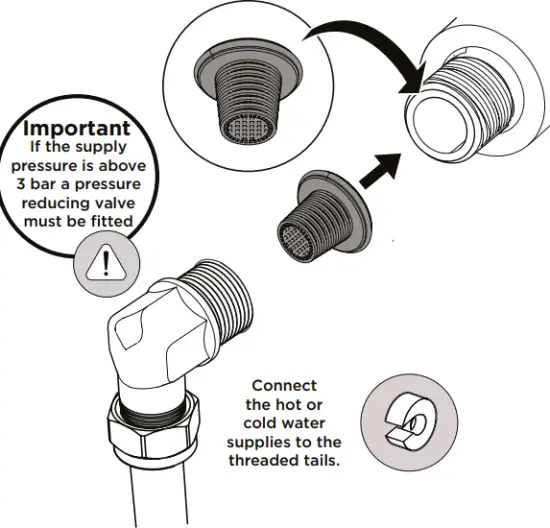 Important
If the supply pressure is above 3 bar a pressure reducing valve must be fitted

Connect the hot or cold water supplies to the threaded tails.