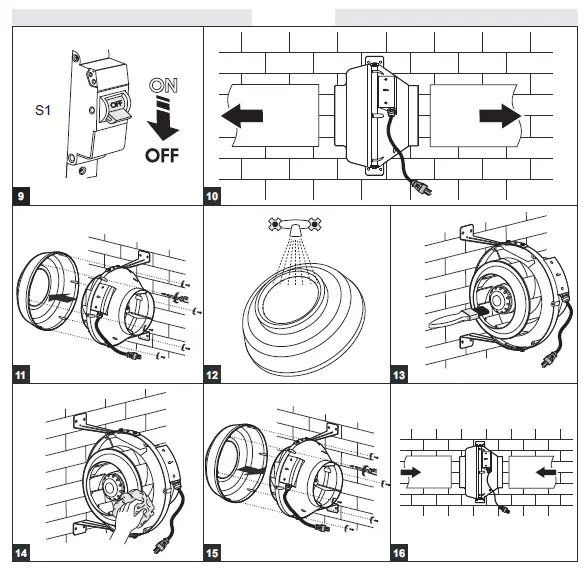 S1

OFF

ON

OFF

9

10

11

12

13

14

15

16