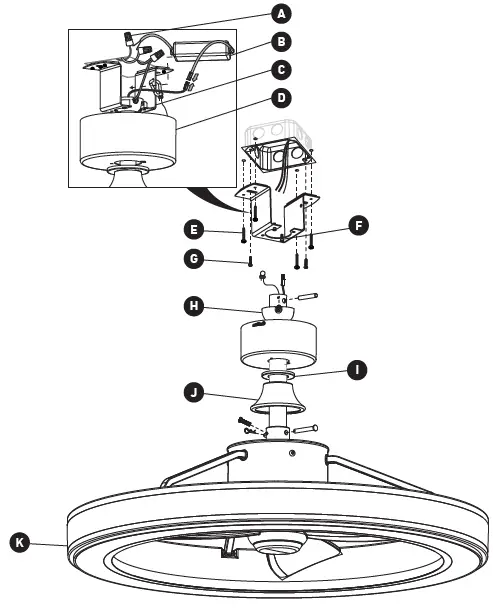 A
B
C
D
E
F
G
H
I
J
K