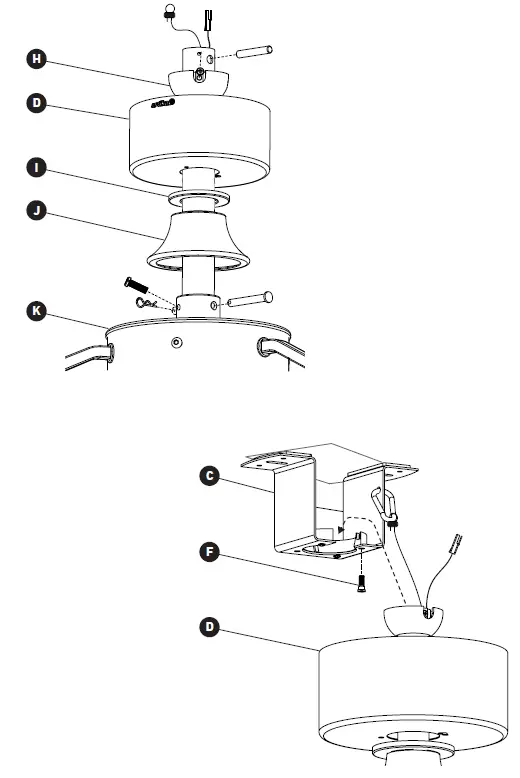 H
D
I
J
K
C
F
D