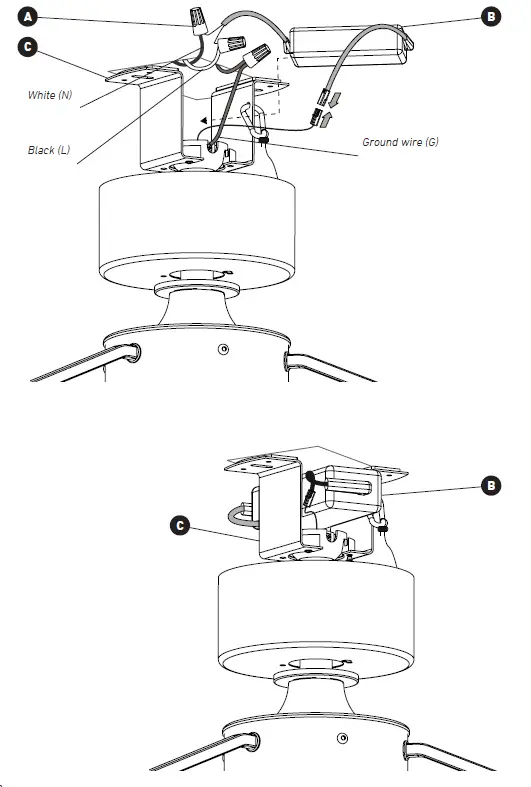 A
B
C
White (N)
Black (L)
Ground wire (G)

B
C