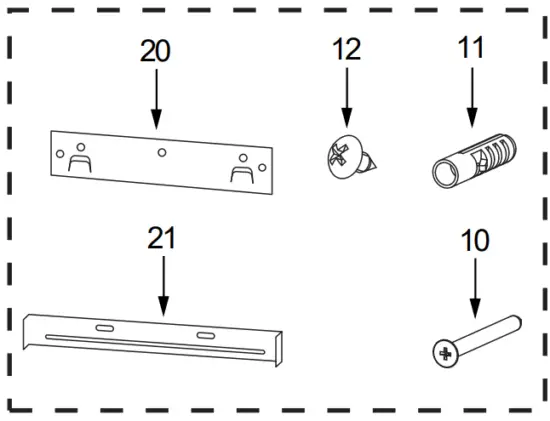 20

12

11

21

10