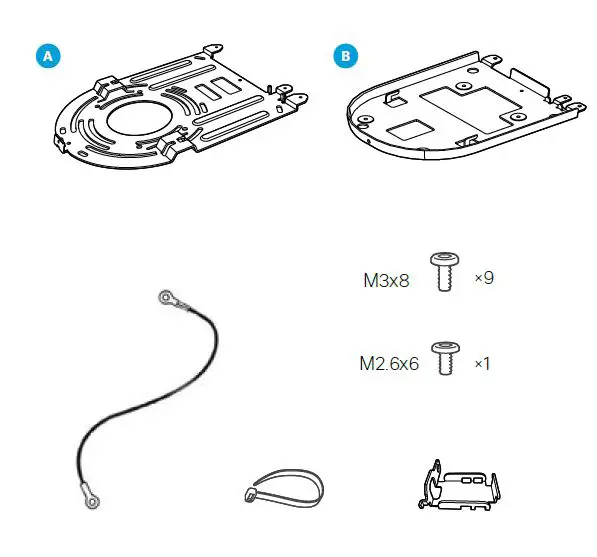 A

B

M3x8 ×9

M2.6x6 ×1