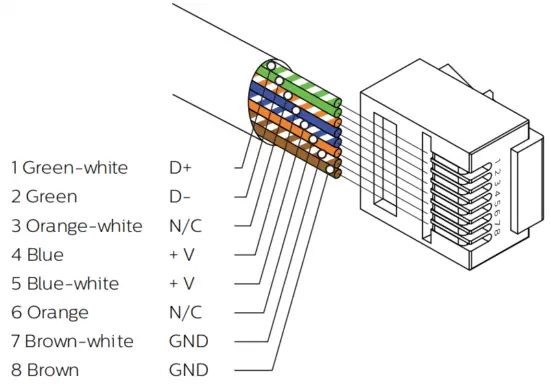 1 Green-white D+
2 Green D-
3 Orange-white N/C
4 Blue + V
5 Blue-white + V
6 Orange N/C
7 Brown-white GND
8 Brown GND

1 2 3 4 5 6 7 8